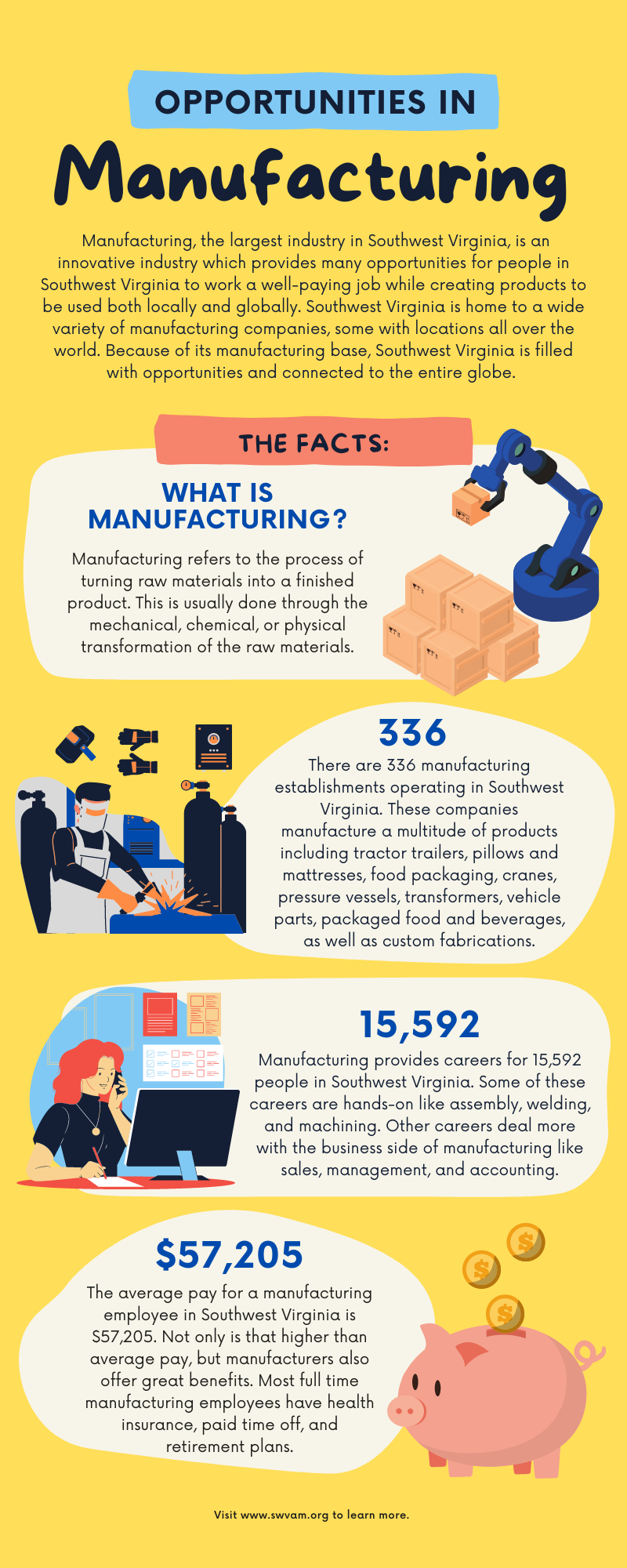 OPPORTUNITIES IN

Manufacturing

Manufacturing, the largest industry in Southwest Virginia, is an innovative industry which provides many opportunities for people in Southwest Virginia to work a well-paying job while creating products to be used both locally and globally. Southwest Virginia is home to a wide variety of manufacturing companies, some with locations all over the world. Because of its manufacturing base, Southwest Virginia is filled with opportunities and connected to the entire globe.

THE FACTS:

WHAT IS MANUFACTURING?

Manufacturing refers to the process of turning raw materials into a finished product. This is usually done through the mechanical, chemical, or physical transformation of the raw materials.

336

There are 336 manufacturing establishments operating in Southwest Virginia. These companies manufacture a multitude of products including tractor trailers, pillows and mattresses, food packaging, cranes, pressure vessels, transformers, vehicle parts, packaged food and beverages, as well as custom fabrications.

15,592

Manufacturing provides careers for 15,592 people in Southwest Virginia. Some of these careers are hands-on like assembly, welding, and machining. Other careers deal more with the business side of manufacturing like sales, management, and accounting.

$57,205

The average pay for a manufacturing employee in Southwest Virginia is $57,205. Not only is that higher than average pay, but manufacturers also offer great benefits. Most full time manufacturing employees have health insurance, paid time off, and retirement plans.

Visit www.swvam.org to learn more.